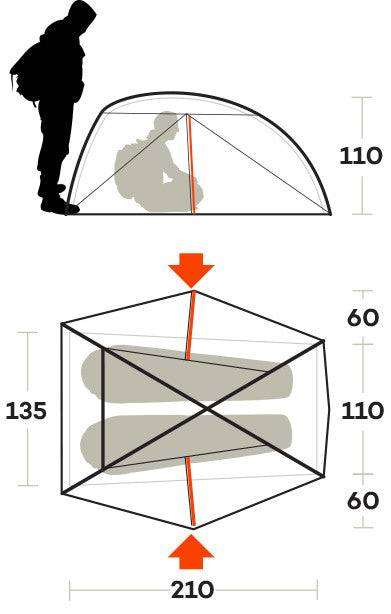 110

60

135

110

60

210